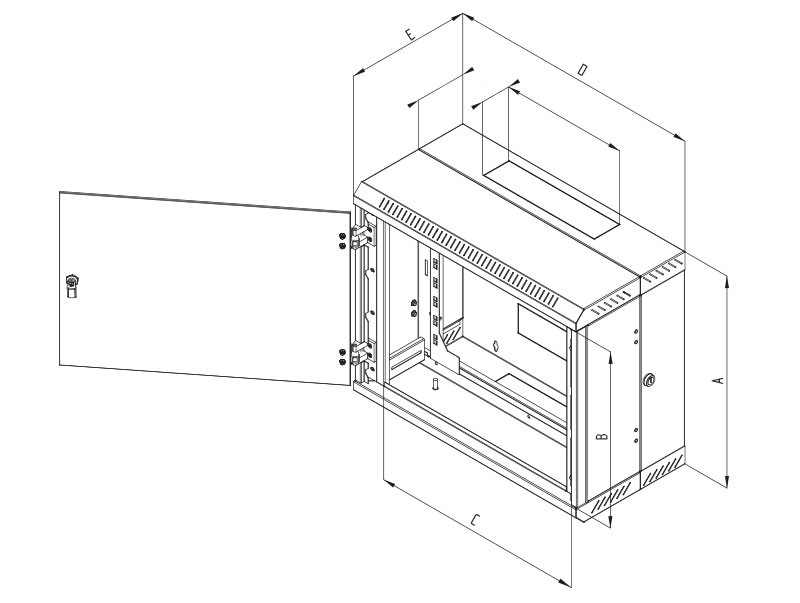 E
D
A
B
C