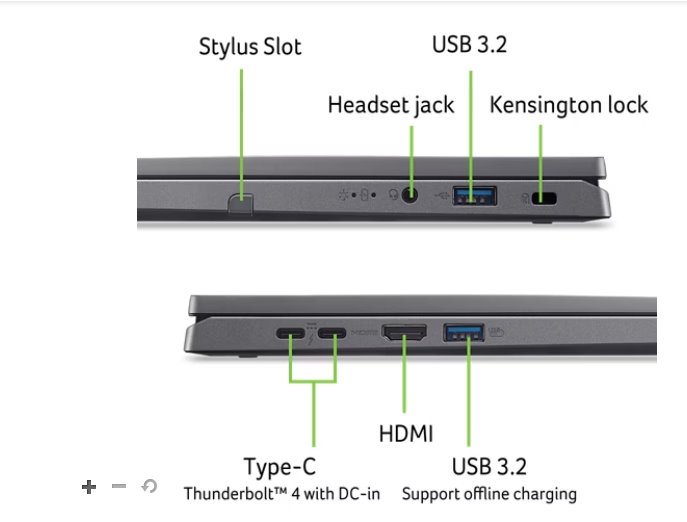 Stylus Slot

USB 3.2

Headset jack

Kensington lock

HDMI

Type-C
Thunderbolt™ 4 with DC-in

USB 3.2
Support offline charging