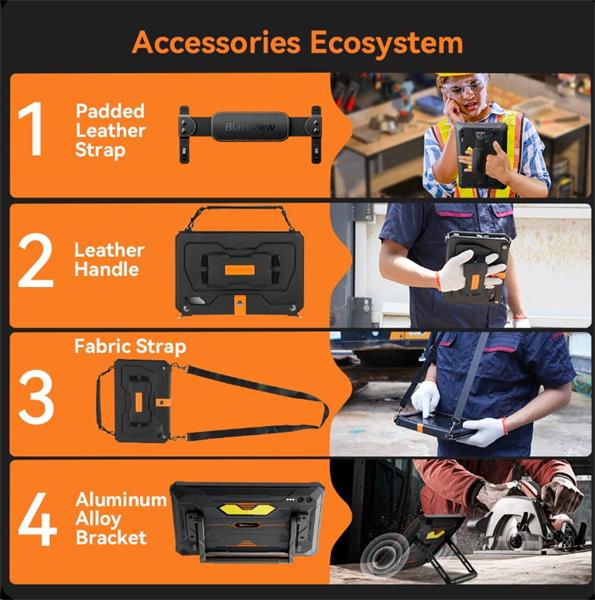 Accessories Ecosystem

1 Padded Leather Strap

Blackview

2 Leather Handle

3 Fabric Strap

4 Aluminum Alloy Bracket