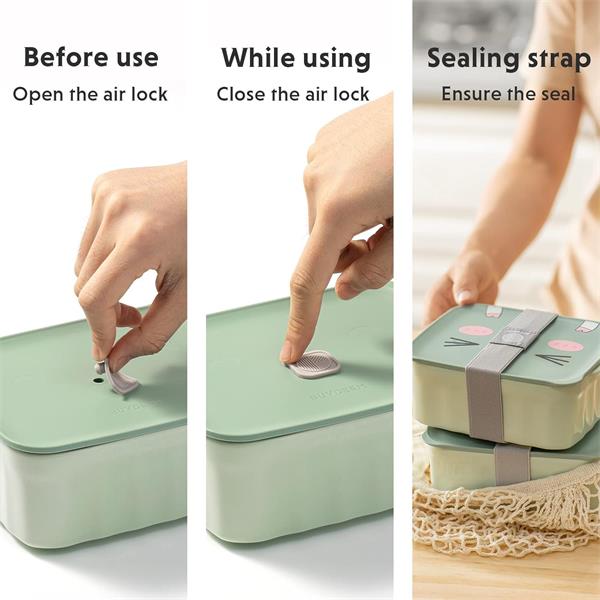 Before use
Open the air lock

While using
Close the air lock

Sealing strap
Ensure the seal