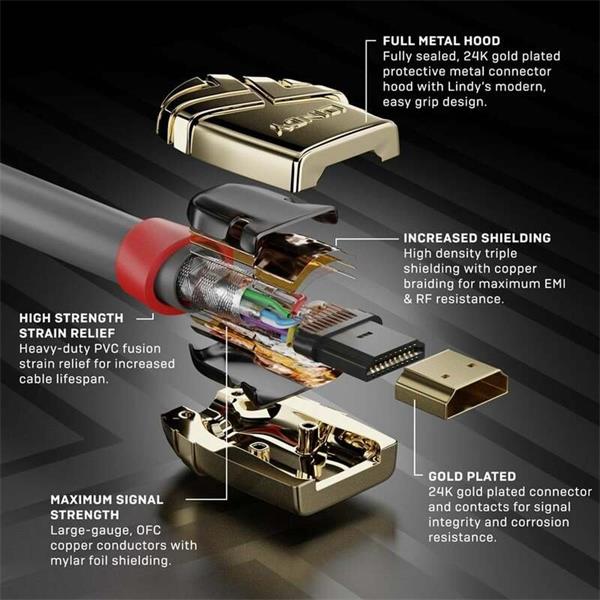 FULL METAL HOOD
Fully sealed, 24K gold plated protective metal connector hood with Lindy's modern, easy grip design.

LINDY

INCREASED SHIELDING
High density triple shielding with copper braiding for maximum EMI & RF resistance.

HIGH STRENGTH STRAIN RELIEF
Heavy-duty PVC fusion strain relief for increased cable lifespan.

GOLD PLATED
24K gold plated connector and contacts for signal integrity and corrosion resistance.

MAXIMUM SIGNAL STRENGTH
Large-gauge, OFC copper conductors with mylar foil shielding.