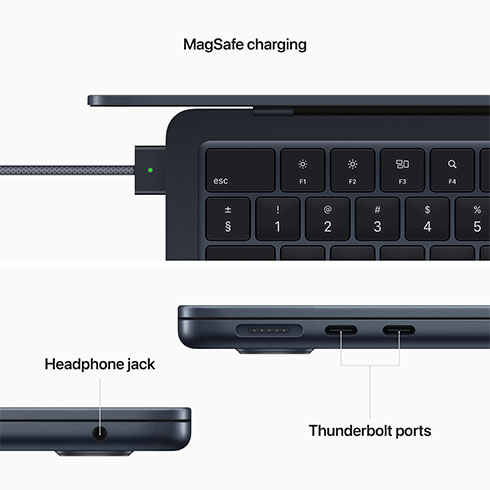 MagSafe charging

esc

F1

F2

F3

F4

±
§

!
1

@
2

#
3

$
4

%
5

Headphone jack

Thunderbolt ports