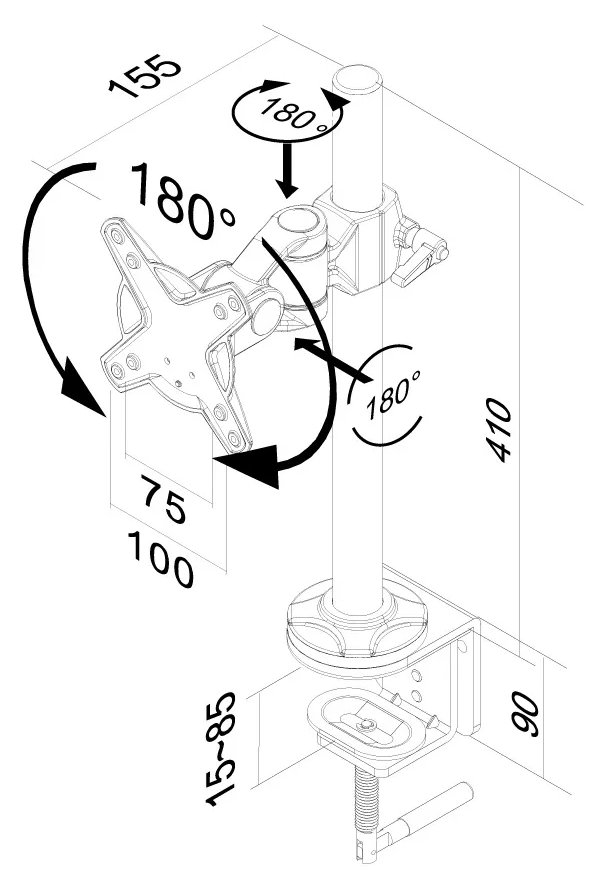 155

180°

180°

180°

410

75

100

15~85

90