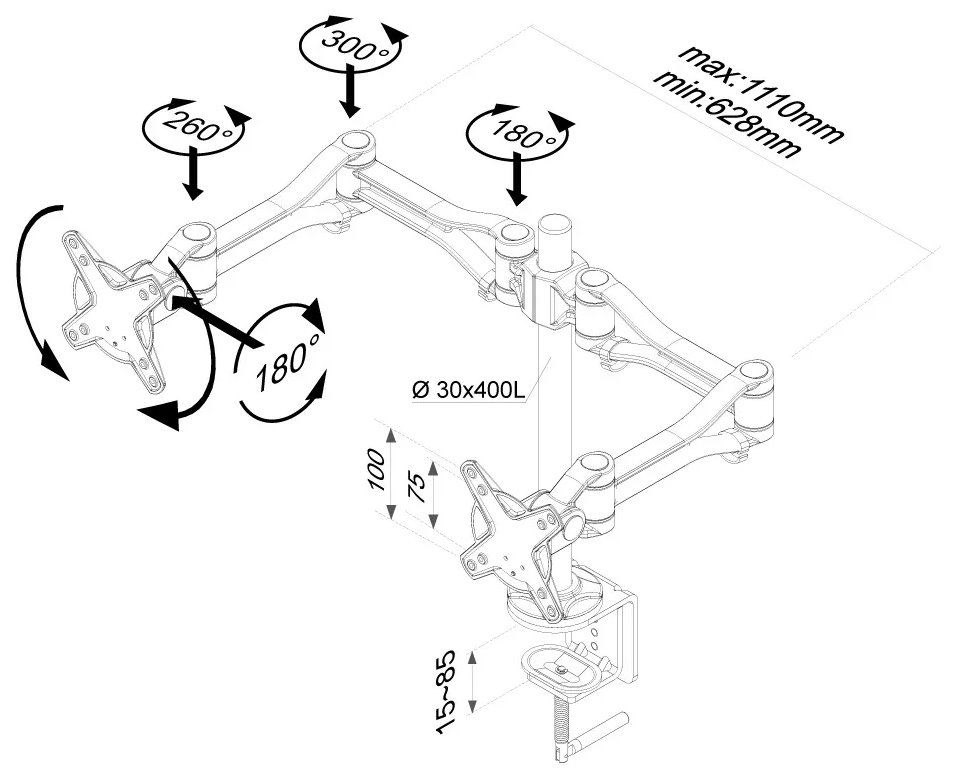 300°
260°
180°
max:1110mm
min:628mm
180°
Ø 30x400L
100
75
15~85