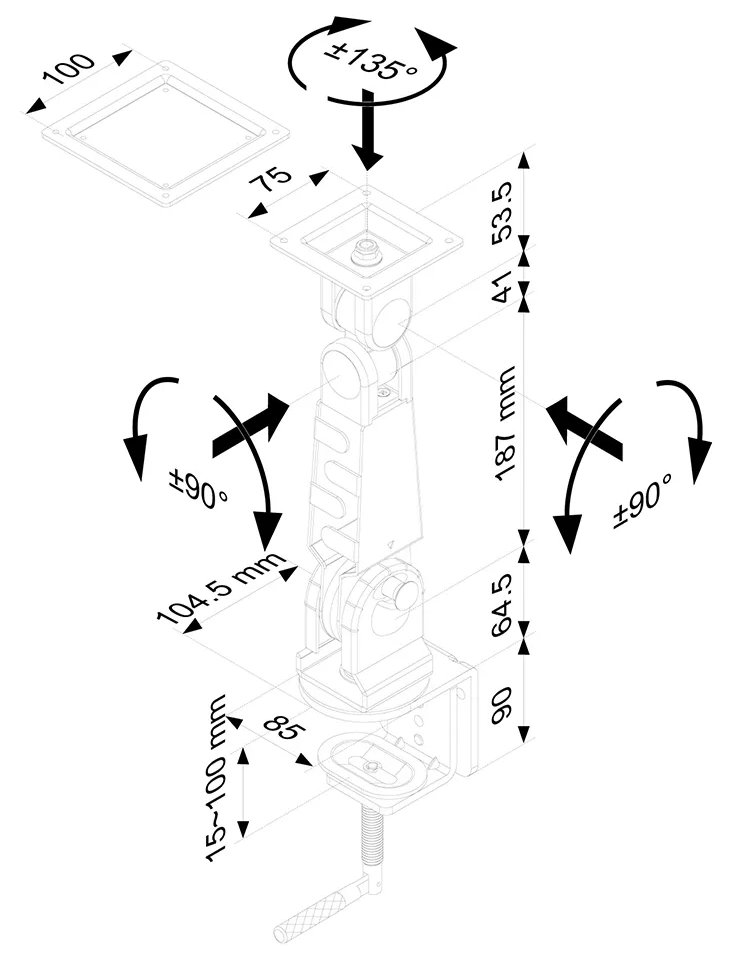 100

±135°

75

53.5

41

187 mm

±90°

±90°

104.5 mm

64.5

90

85

15~100 mm