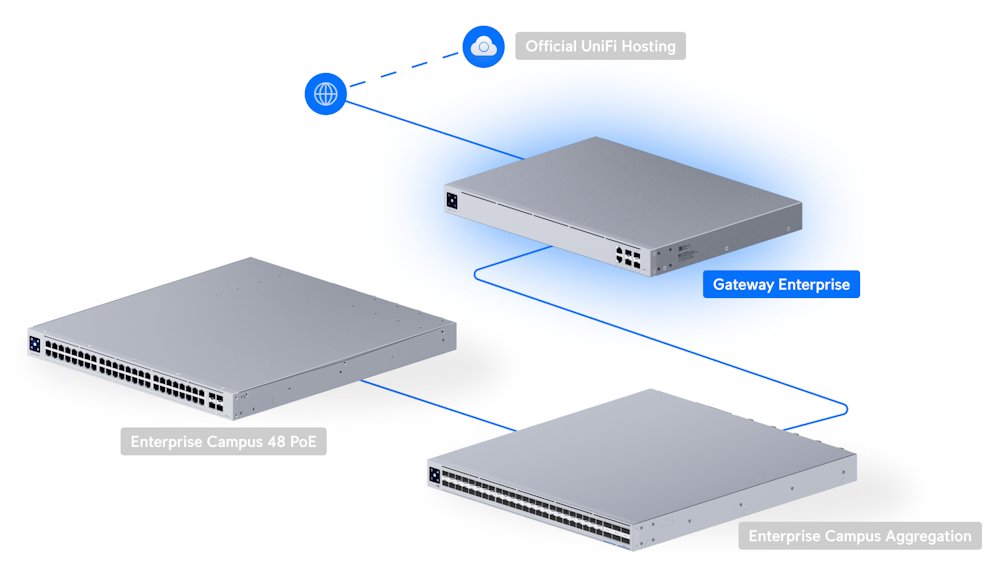 Official UniFi Hosting

Gateway Enterprise

Enterprise Campus 48 PoE

Enterprise Campus Aggregation