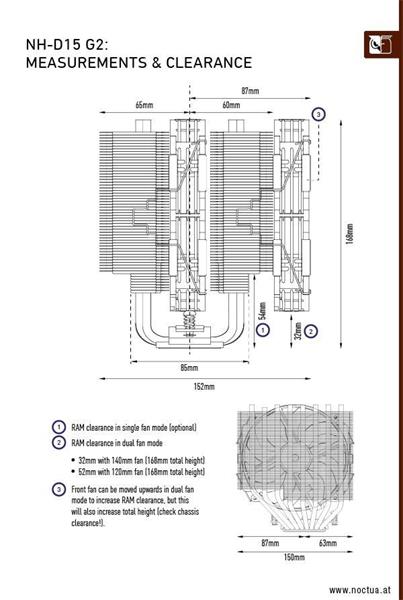 NH-D15 G2:
MEASUREMENTS & CLEARANCE

87mm
65mm
60mm
3
168mm
54mm
1
32mm
2
85mm
152mm

1 RAM clearance in single fan mode (optional)
2 RAM clearance in dual fan mode

• 32mm with 140mm fan (168mm total height)
• 52mm with 120mm fan (168mm total height)

3 Front fan can be moved upwards in dual fan mode to increase RAM clearance, but this will also increase total height (check chassis clearance!).

87mm
63mm
150mm

www.noctua.at