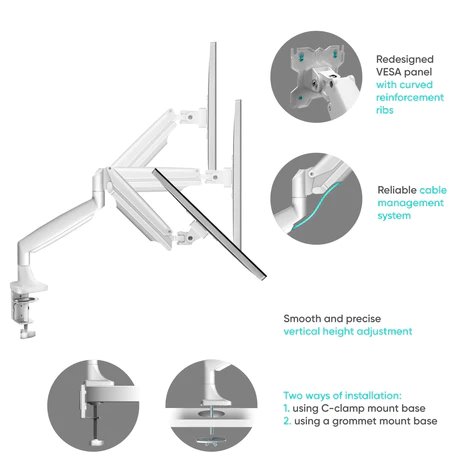 Redesigned VESA panel with curved reinforcement ribs

Reliable cable management system

Smooth and precise vertical height adjustment

Two ways of installation:
1. using C-clamp mount base
2. using a grommet mount base