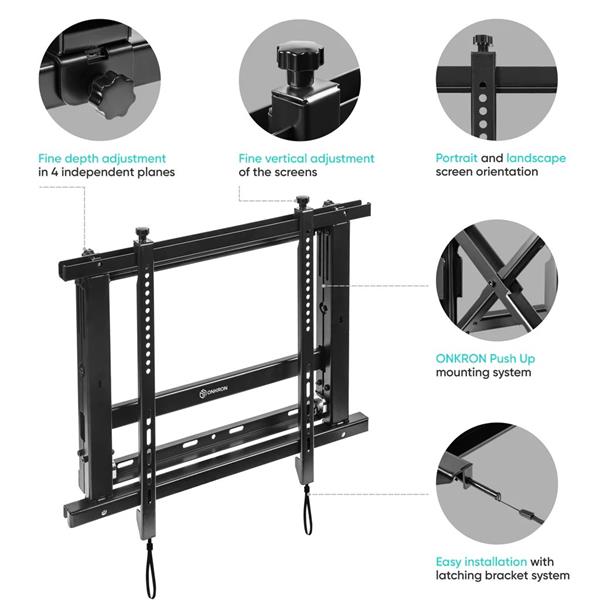 Fine depth adjustment in 4 independent planes

Fine vertical adjustment of the screens

Portrait and landscape screen orientation

ONKRON

ONKRON Push Up mounting system

Easy installation with latching bracket system