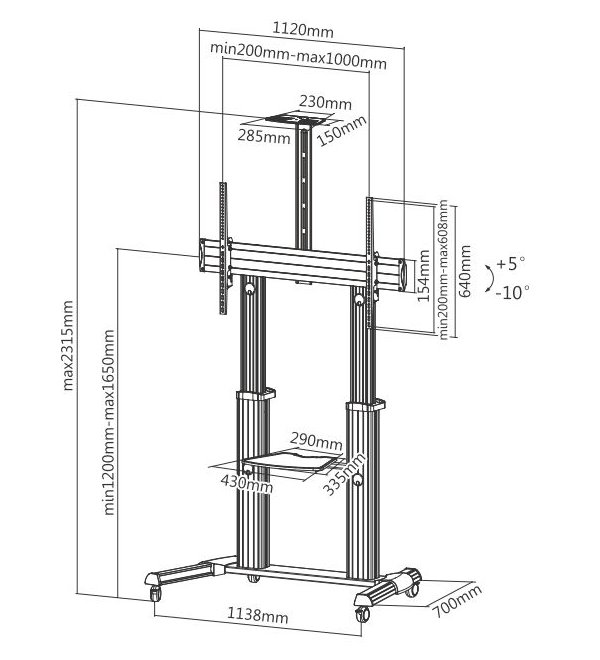 1120mm
min200mm-max1000mm
230mm
285mm
150mm
max2315mm
min1200mm-max1650mm
154mm
min200mm-max608mm
640mm
+5°
-10°
290mm
430mm
335mm
1138mm
700mm