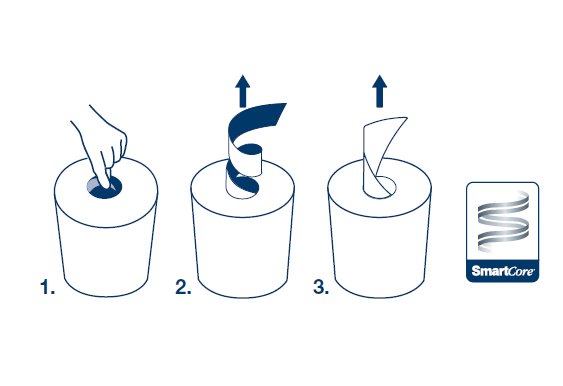 1.

2.

3.

SmartCore