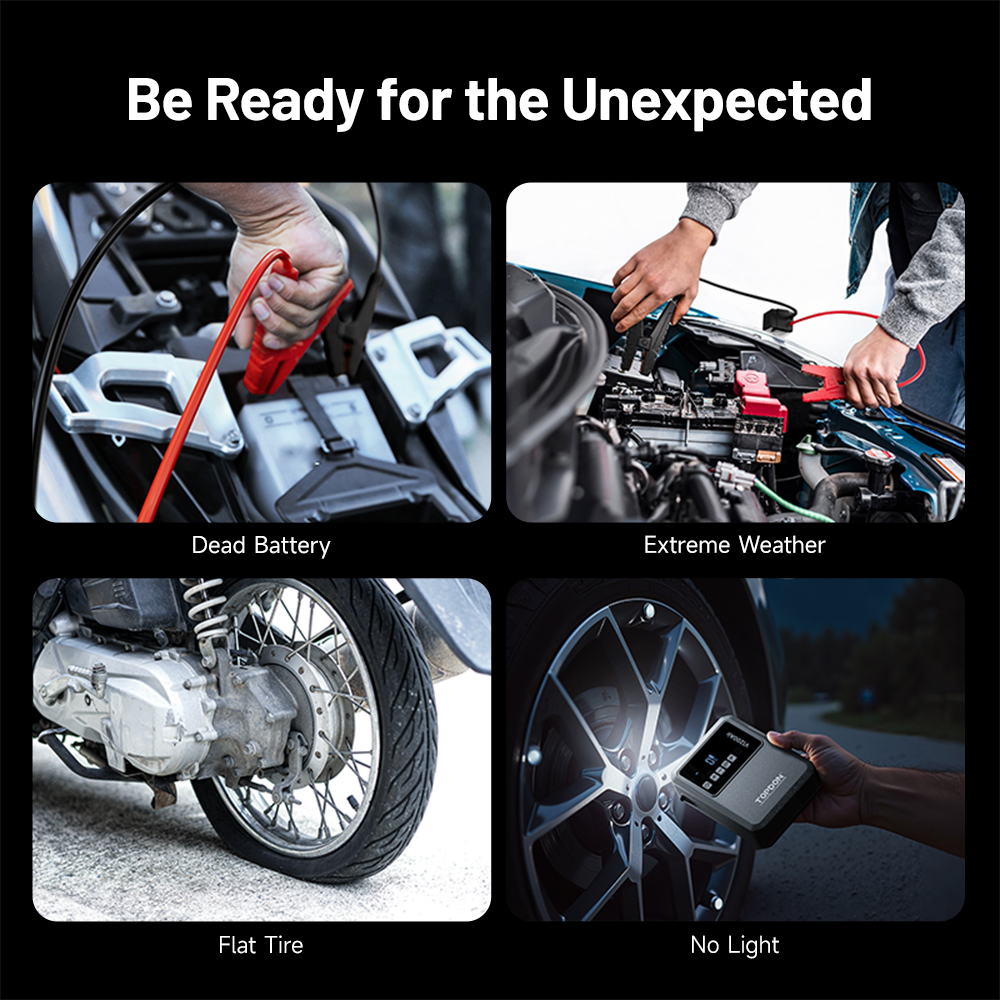 Be Ready for the Unexpected

Dead Battery

Extreme Weather

Flat Tire

TOPDON

No Light