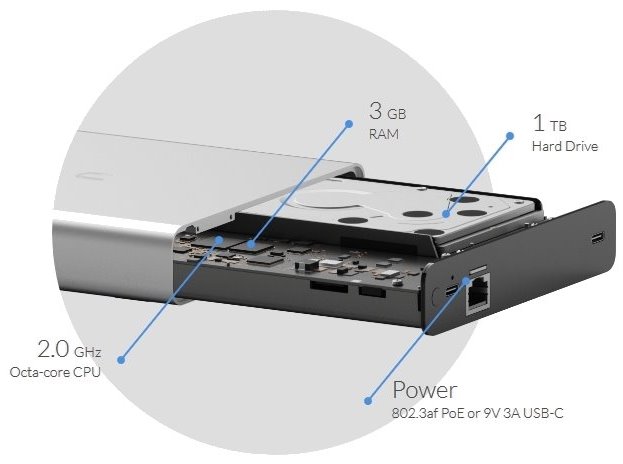 3 GB
RAM

1 TB
Hard Drive

2.0 GHz
Octa-core CPU

Power
802.3af PoE or 9V 3A USB-C