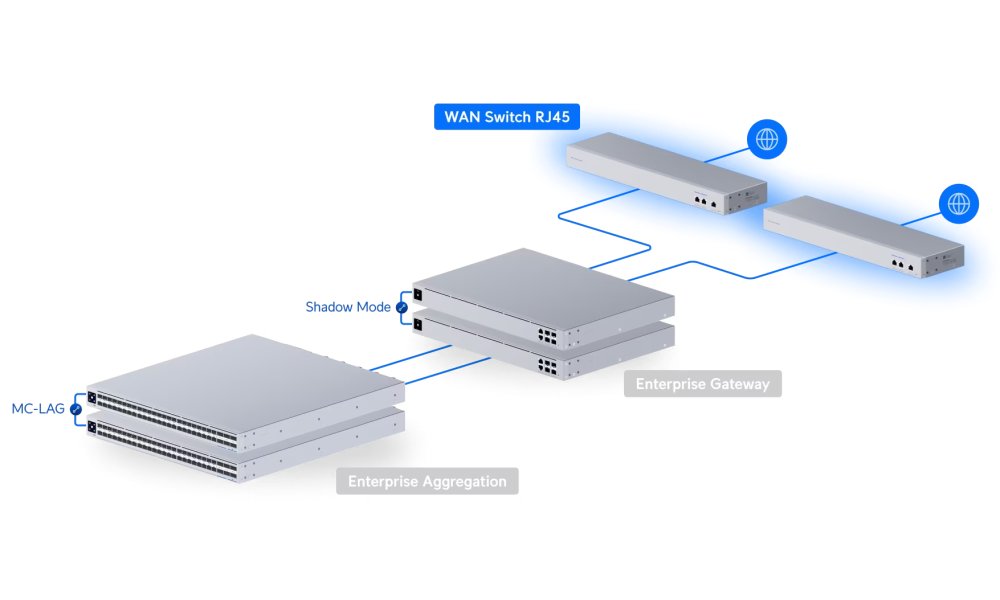 WAN Switch RJ45

Shadow Mode

Enterprise Gateway

MC-LAG

Enterprise Aggregation