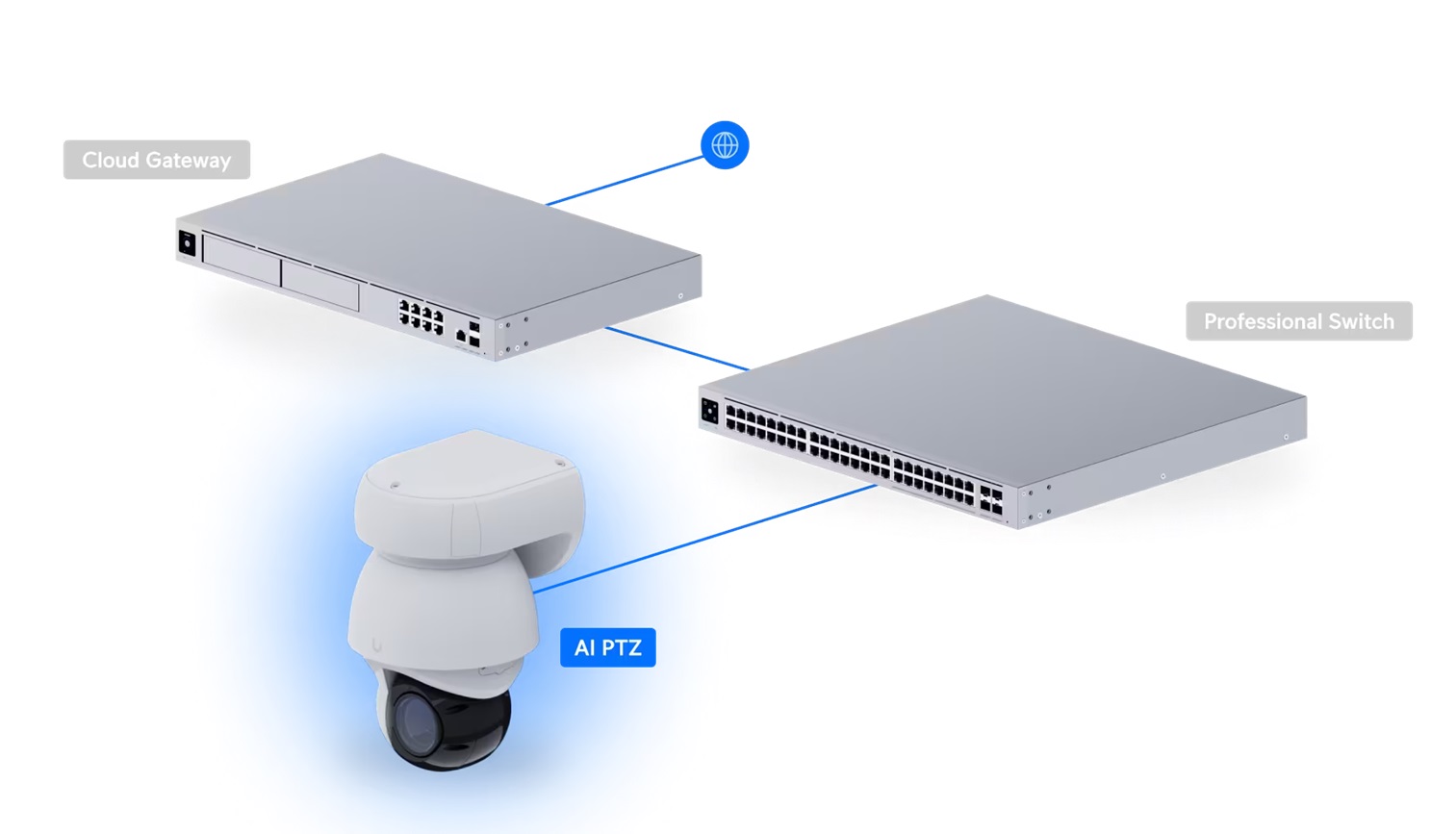 Cloud Gateway

Professional Switch

AI PTZ