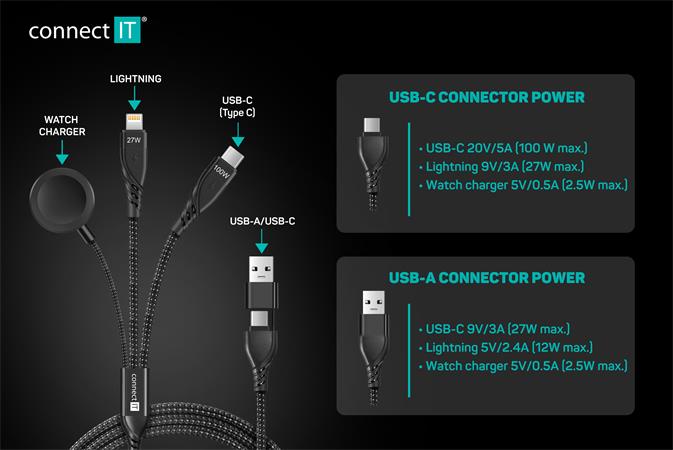 connect IT®

LIGHTNING

USB-C (Type C)

WATCH CHARGER

27W

100W

USB-A/USB-C

connect IT

USB-C CONNECTOR POWER

• USB-C 20V/5A (100 W max.)
• Lightning 9V/3A (27W max.)
• Watch charger 5V/0.5A (2.5W max.)

USB-A CONNECTOR POWER

• USB-C 9V/3A (27W max.)
• Lightning 5V/2.4A (12W max.)
• Watch charger 5V/0.5A (2.5W max.)