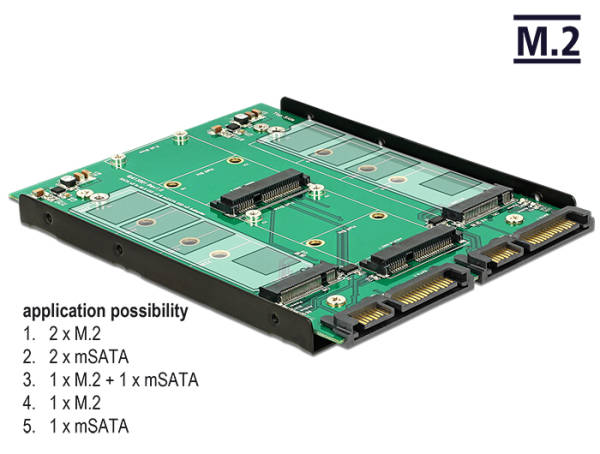 M.2

application possibility
1. 2 x M.2
2. 2 x mSATA
3. 1 x M.2 + 1 x mSATA
4. 1 x M.2
5. 1 x mSATA