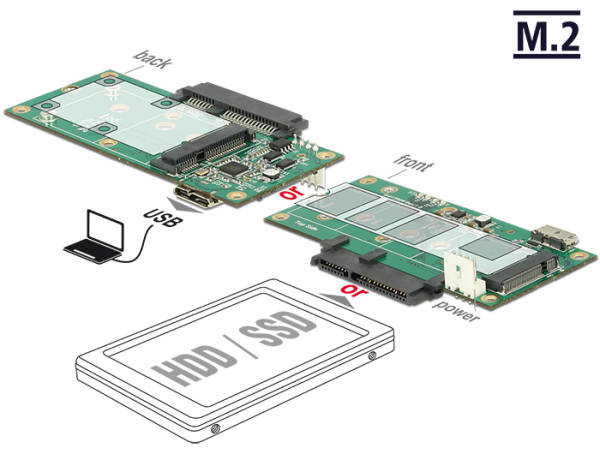 M.2

back

front

or

USB

or

power

HDD / SSD