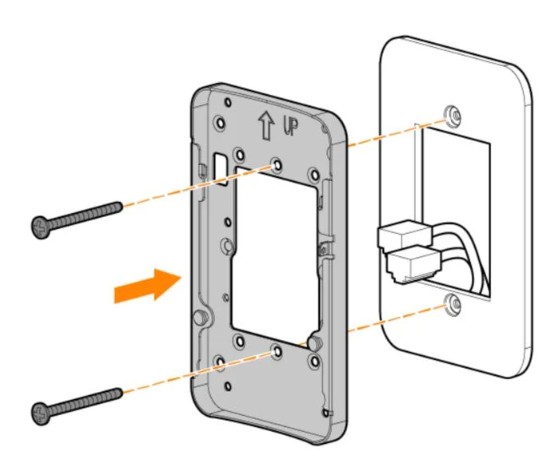 UP