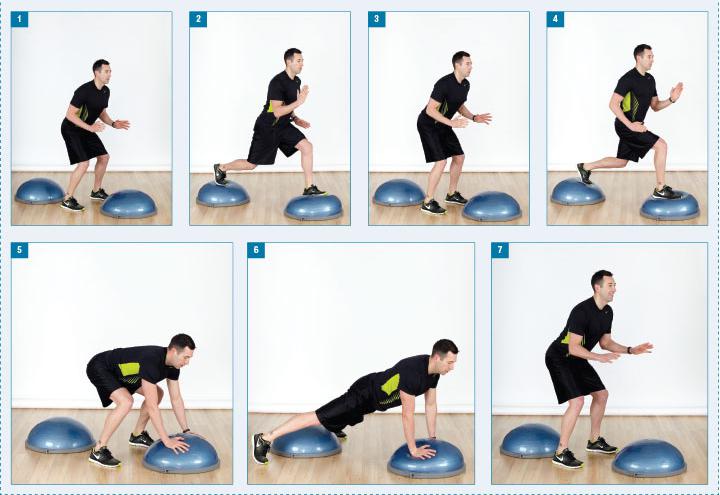 1

2

3

4

5

6

7