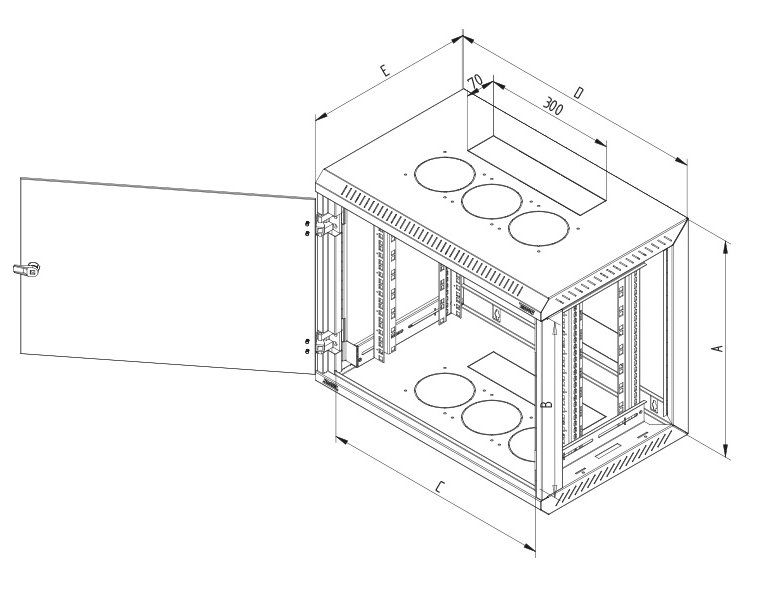 E
70
300
D
A
B
C