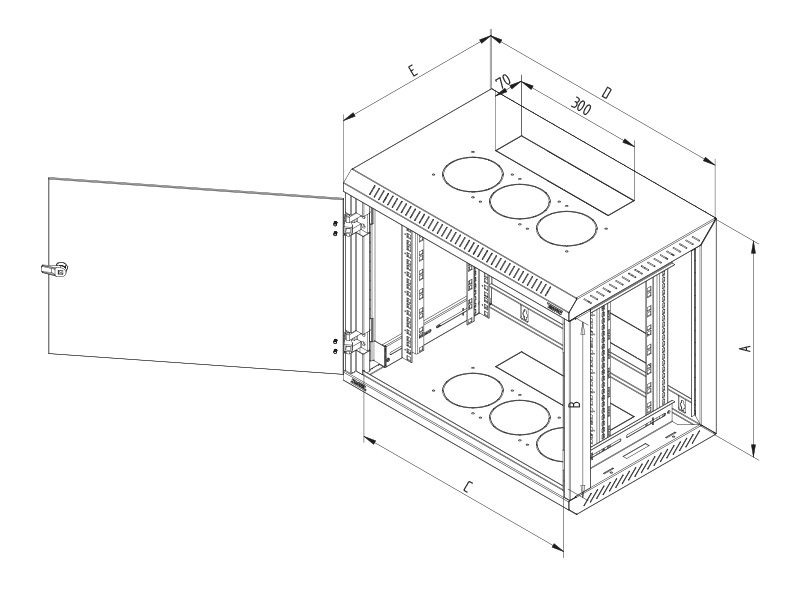 E
70
300
D
A
B
C