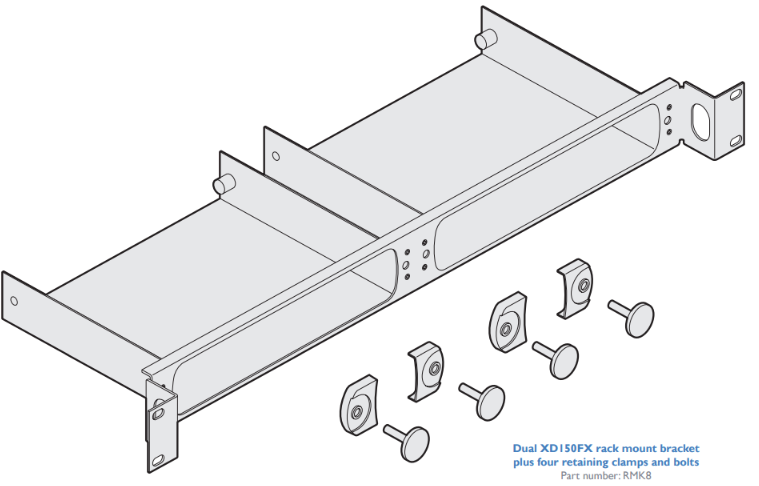 Dual XD150FX rack mount bracket plus four retaining clamps and bolts
Part number: RMK8