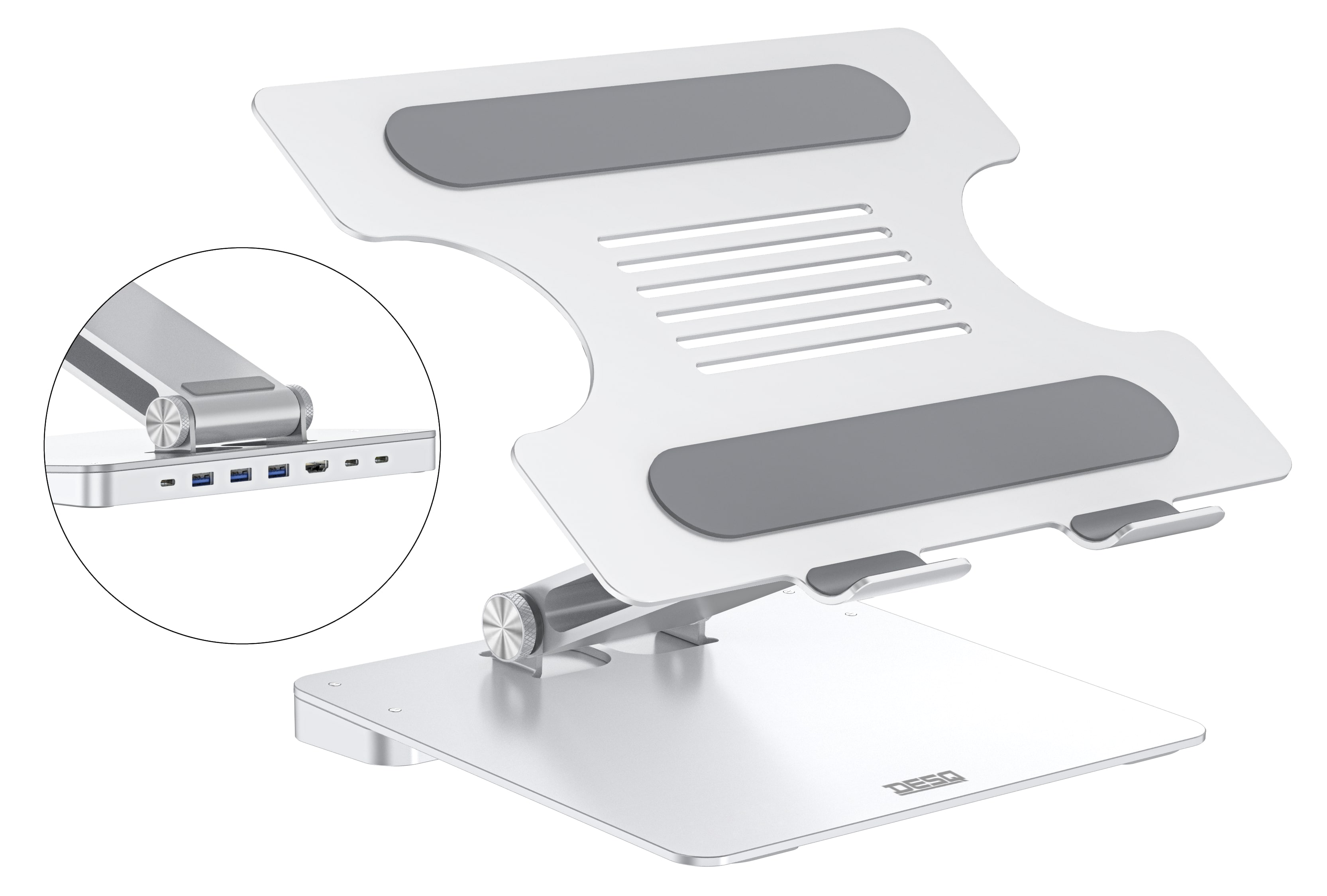 DESQ