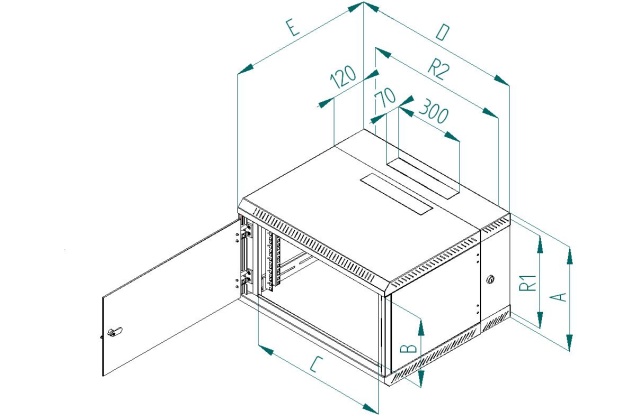 E
D
120
R2
70
300
R1
A
B
C