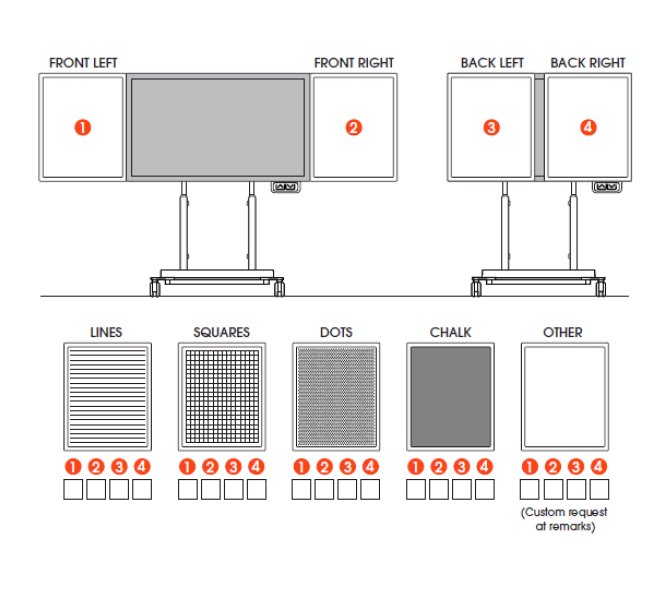 FRONT LEFT
FRONT RIGHT
BACK LEFT
BACK RIGHT

1
2
3
4

LINES
1 2 3 4

SQUARES
1 2 3 4

DOTS
1 2 3 4

CHALK
1 2 3 4

OTHER
1 2 3 4
(Custom request at remarks)